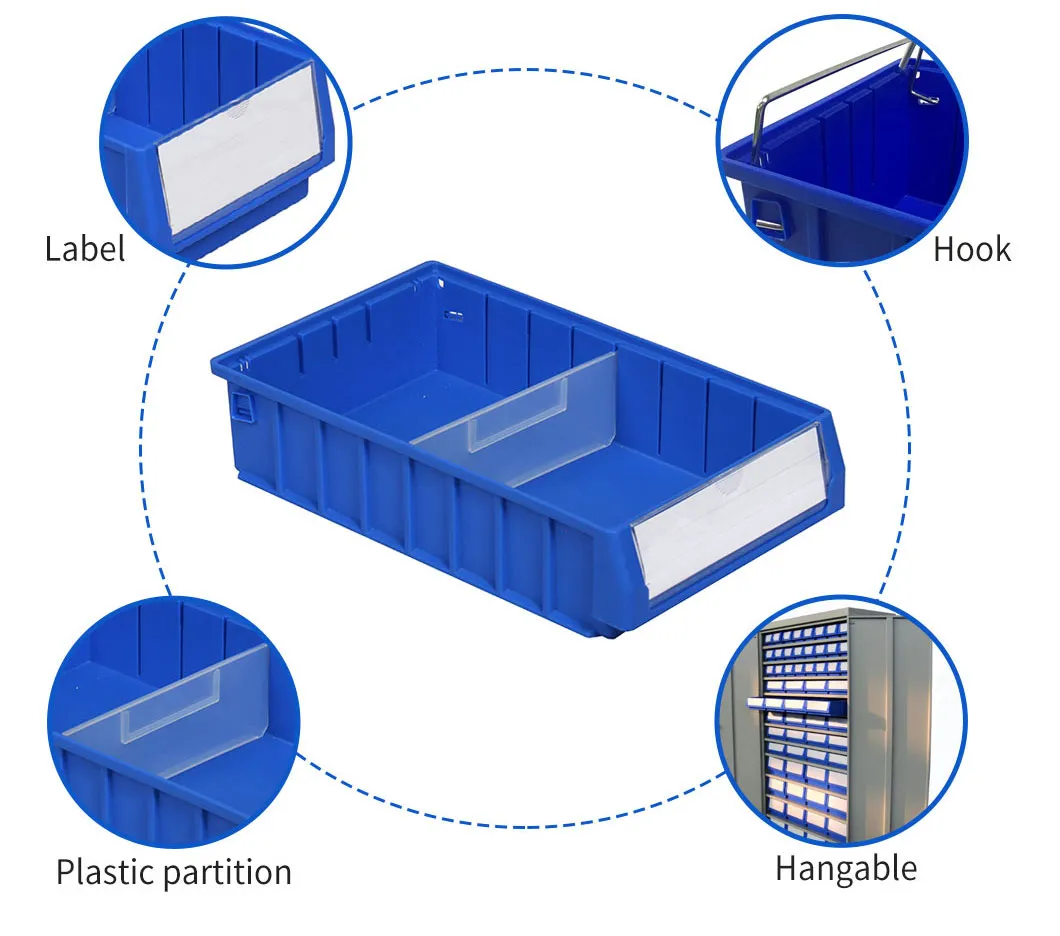 Label

Hook

Plastic partition

Hangable